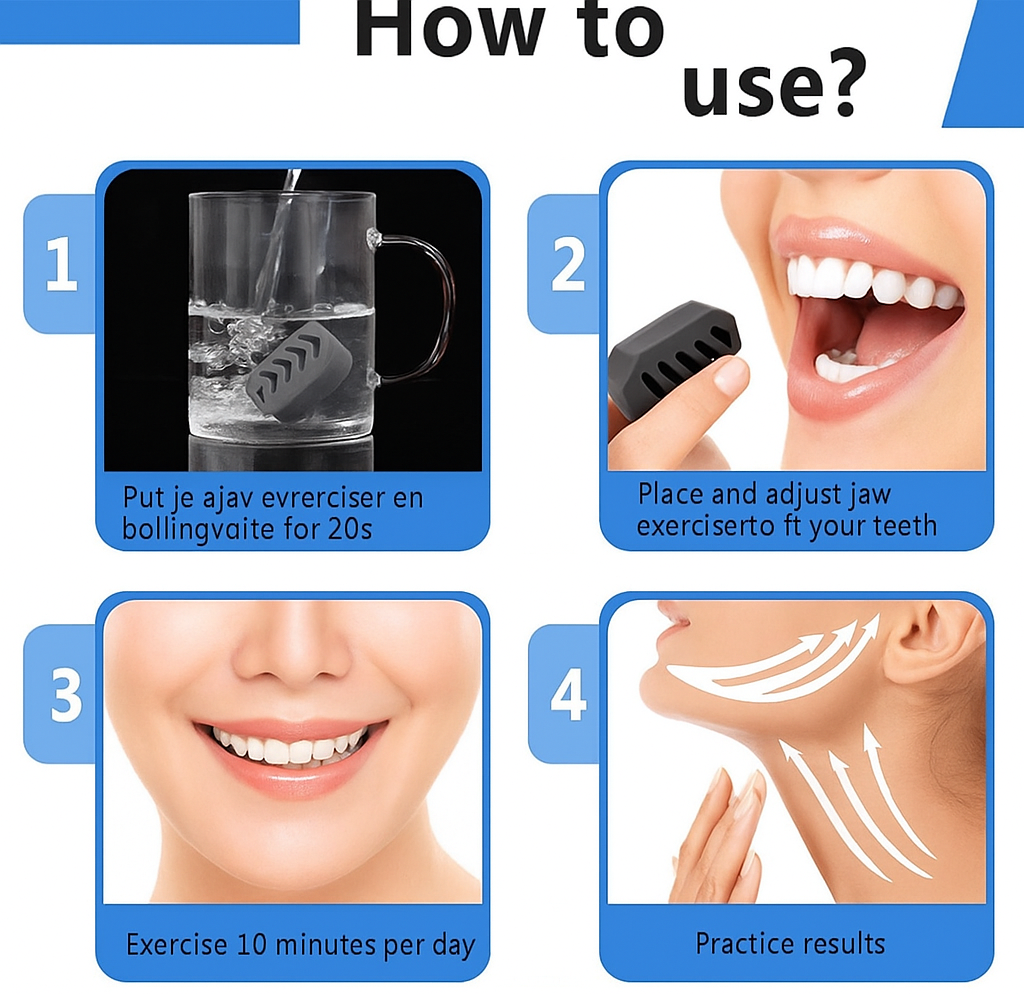 How to use?

1

Put je ajav evrerciser en bollingvaite for 20s

2

Place and adjust jaw exerciserto ft your teeth

3

Exercise 10 minutes per day

4

Practice results